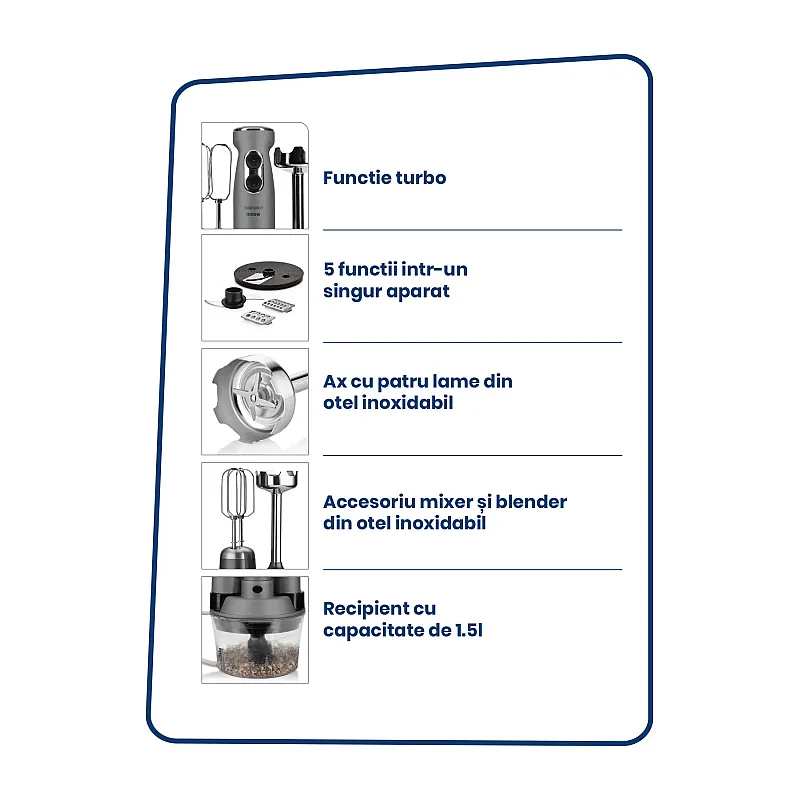 Functie turbo

5 functii intr-un singur aparat

Ax cu patru lame din otel inoxidabil

Accesoriu mixer și blender din otel inoxidabil

Recipient cu capacitate de 1.5l