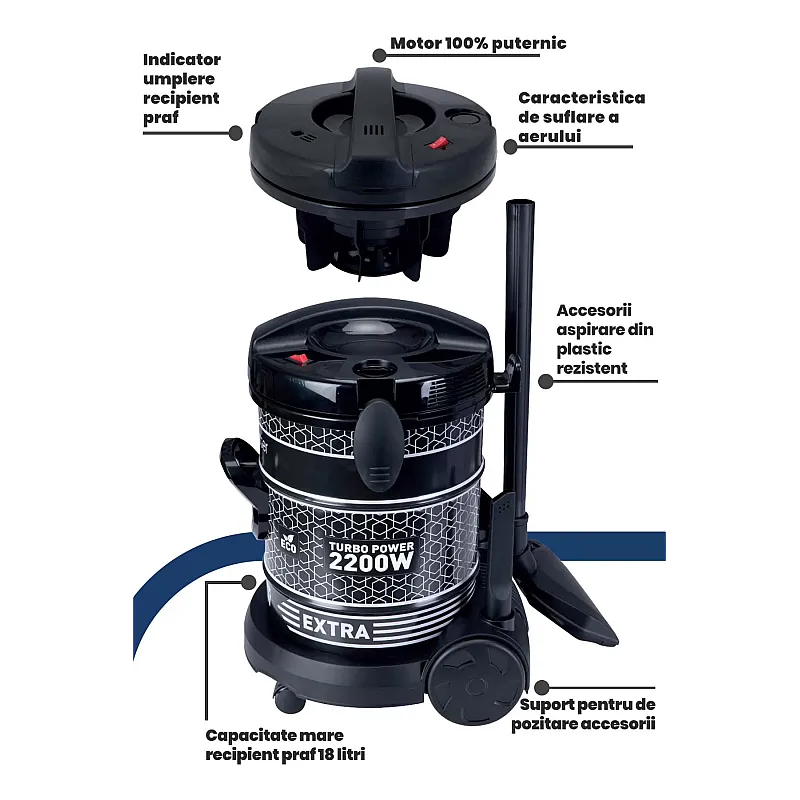 Indicator umplere recipient praf

Motor 100% puternic

Caracteristica de suflare a aerului

Accesorii aspirare din plastic rezistent

ECO

TURBO POWER 2200W

EXTRA

Suport pentru de pozitare accesorii

Capacitate mare recipient praf 18 litri